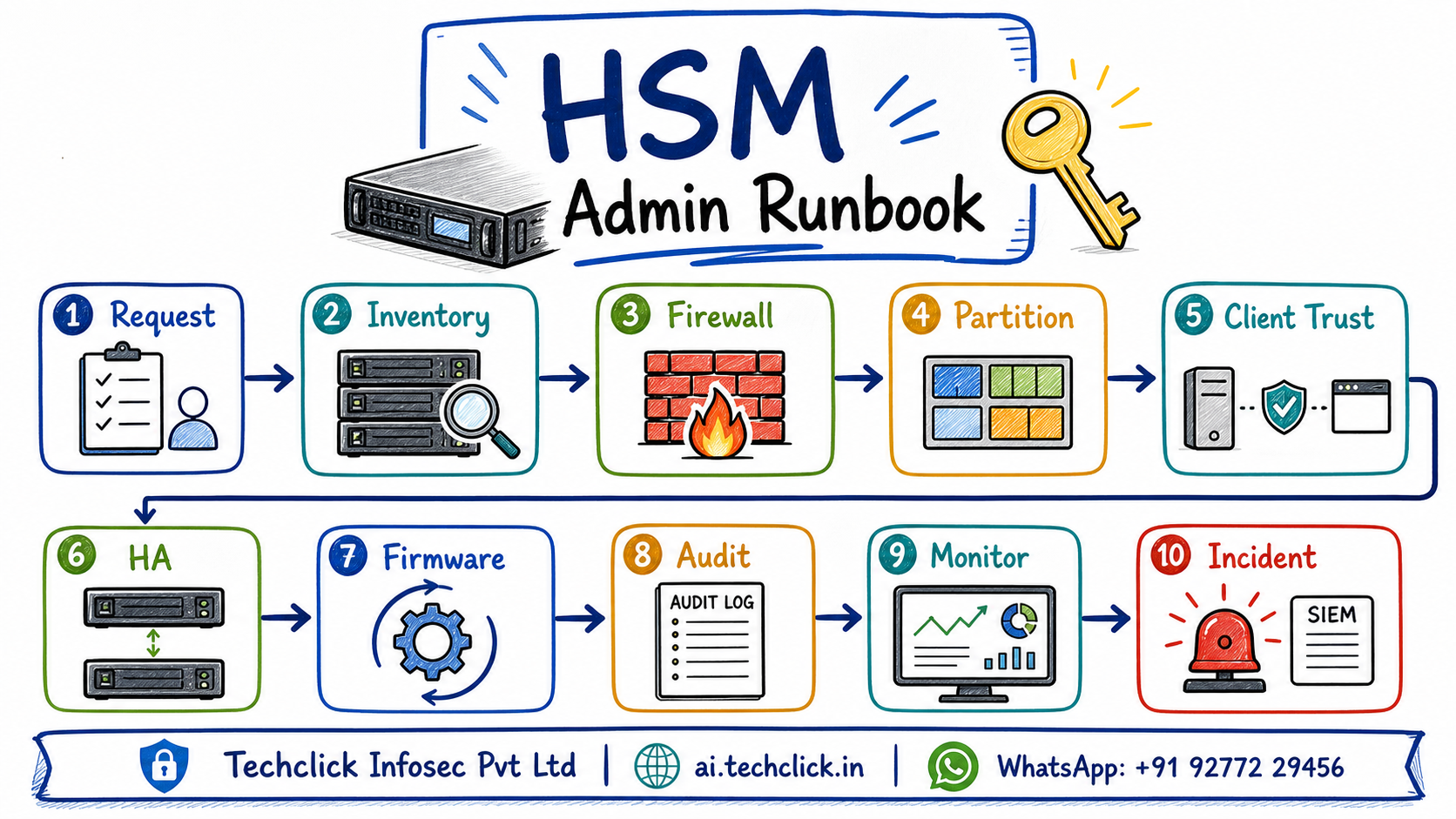 HSM
Admin Runbook

1 Request

2 Inventory

3 Firewall

4 Partition

5 Client Trust

6 HA

7 Firmware

8 Audit
AUDIT LOG

9 Monitor

10 Incident
SIEM

Techclick Infosec Pvt Ltd | ai.techclick.in | WhatsApp: +91 92772 29456